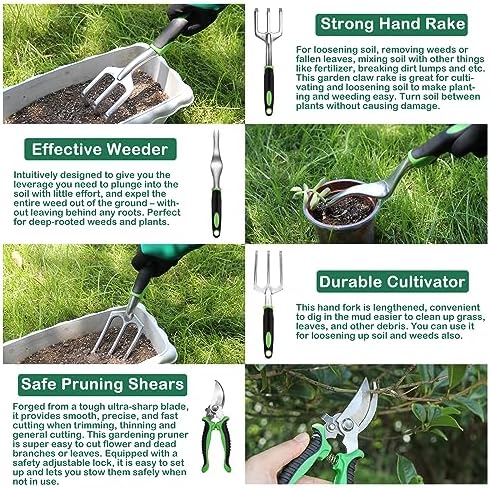 Strong Hand Rake

For loosening soil, removing weeds or fallen leaves, mixing soil with other things like fertilizer, breaking dirt lumps and etc. This garden claw rake is great for cultivating and loosening soil to make planting and weeding easy. Turn soil between plants without causing damage.

Effective Weeder

Intuitively designed to give you the leverage you need to plunge into the soil with little effort, and expel the entire weed out of the ground – without leaving behind any roots. Perfect for deep-rooted weeds and plants.

Durable Cultivator

This hand fork is lengthened, convenient to dig in the mud easier to clean up grass, leaves, and other debris. You can use it for loosening up soil and weeds also.

Safe Pruning Shears

Forged from a tough ultra-sharp blade, it provides smooth, precise, and fast cutting when trimming, thinning and general cutting. This gardening pruner is super easy to cut flower and dead branches or leaves. Equipped with a safety adjustable lock, it is easy to set up and lets you stow them safely when not in use.