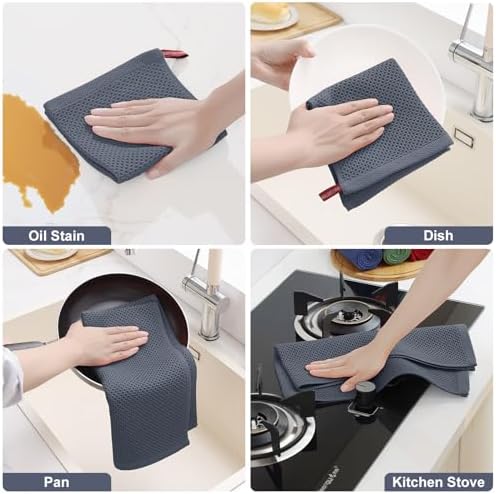 Oil Stain

Dish

Pan

Kitchen Stove