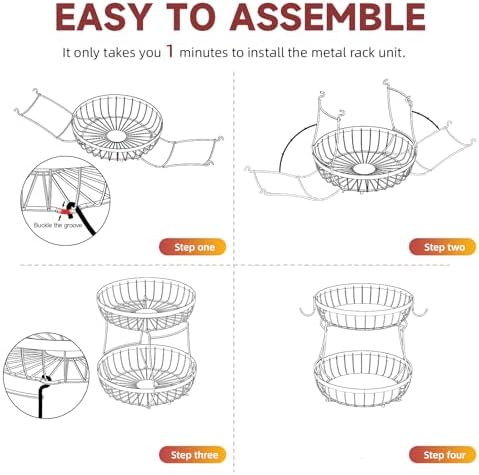 EASY TO ASSEMBLE

It only takes you 1 minutes to install the metal rack unit.

Buckle the groove

Step one

Step two

Step three

Step four