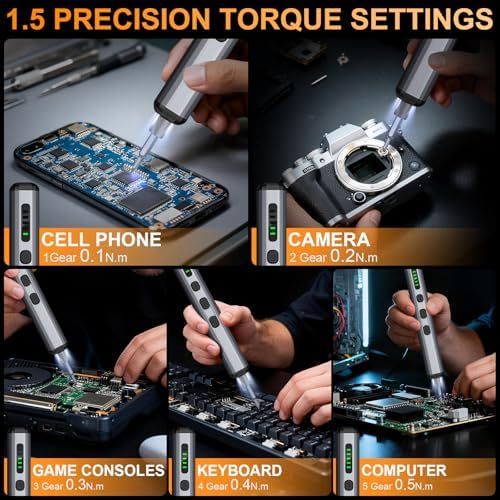 1.5 PRECISION TORQUE SETTINGS

CELL PHONE
1Gear 0.1N.m

CAMERA
2 Gear 0.2N.m

GAME CONSOLES
3 Gear 0.3N.m

KEYBOARD
4 Gear 0.4N.m

COMPUTER
5 Gear 0.5N.m