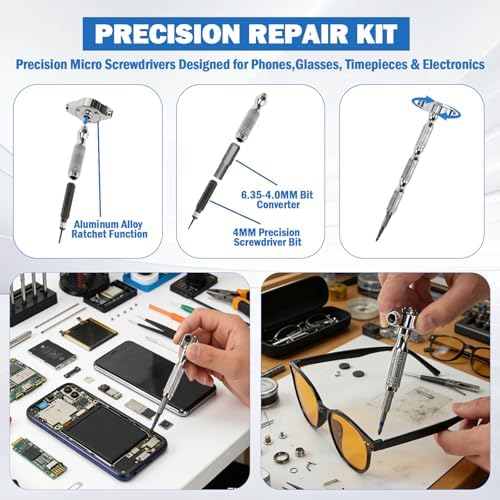 PRECISION REPAIR KIT

Precision Micro Screwdrivers Designed for Phones,Glasses, Timepieces & Electronics

Aluminum Alloy Ratchet Function

6.35-4.0MM Bit Converter

4MM Precision Screwdriver Bit