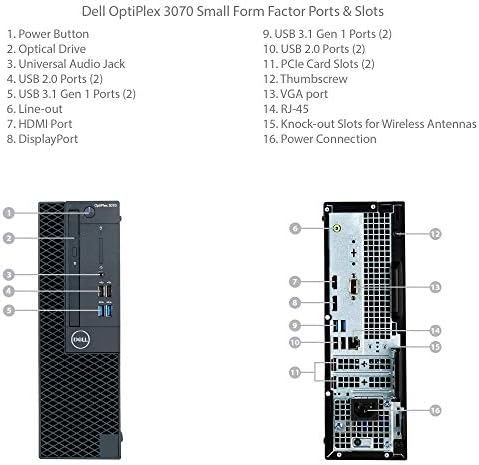 Dell OptiPlex 3070 Small Form Factor Ports & Slots

1. Power Button
2. Optical Drive
3. Universal Audio Jack
4. USB 2.0 Ports (2)
5. USB 3.1 Gen 1 Ports (2)
6. Line-out
7. HDMI Port
8. DisplayPort

9. USB 3.1 Gen 1 Ports (2)
10. USB 2.0 Ports (2)
11. PCIe Card Slots (2)
12. Thumbscrew
13. VGA port
14. RJ-45
15. Knock-out Slots for Wireless Antennas
16. Power Connection

1
2
3
4
5
OptiPlex 3070
DELL

6
7
8
9
10
11
12
13
14
15
16