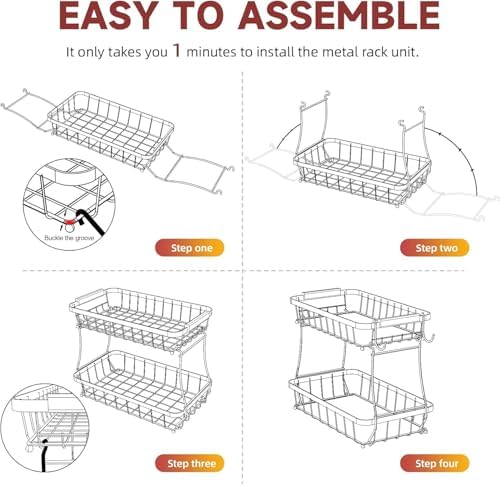 EASY TO ASSEMBLE

It only takes you 1 minutes to install the metal rack unit.

Buckle the groove

Step one

Step two

Step three

Step four