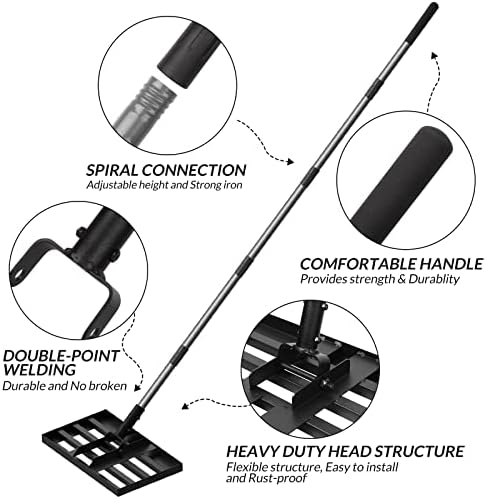 SPIRAL CONNECTION
Adjustable height and Strong iron

COMFORTABLE HANDLE
Provides strength & Durablity

DOUBLE-POINT WELDING
Durable and No broken

HEAVY DUTY HEAD STRUCTURE
Flexible structure, Easy to install and Rust-proof