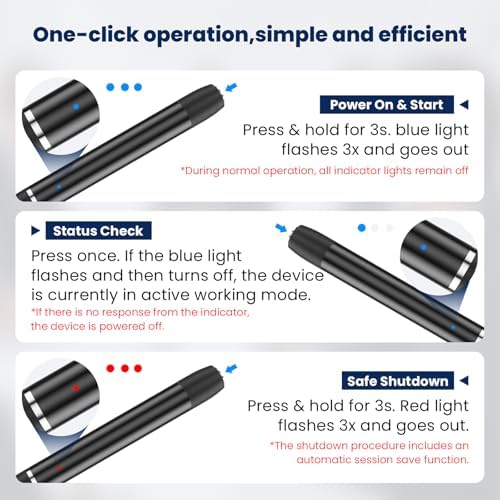 One-click operation,simple and efficient

Power On & Start

Press & hold for 3s. blue light flashes 3x and goes out

*During normal operation, all indicator lights remain off

Status Check

Press once. If the blue light flashes and then turns off, the device is currently in active working mode.

*If there is no response from the indicator, the device is powered off.

Safe Shutdown

Press & hold for 3s. Red light flashes 3x and goes out.

*The shutdown procedure includes an automatic session save function.