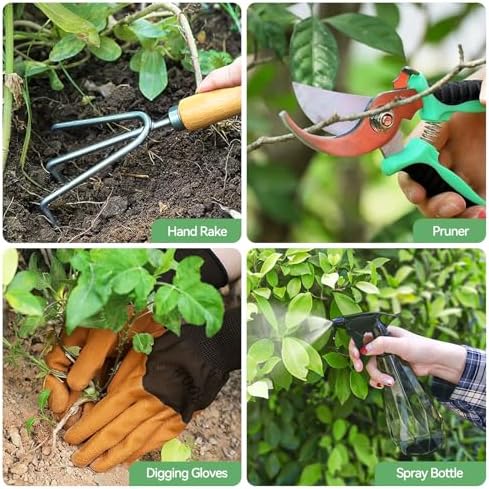 Hand Rake

Pruner

Digging Gloves

Spray Bottle