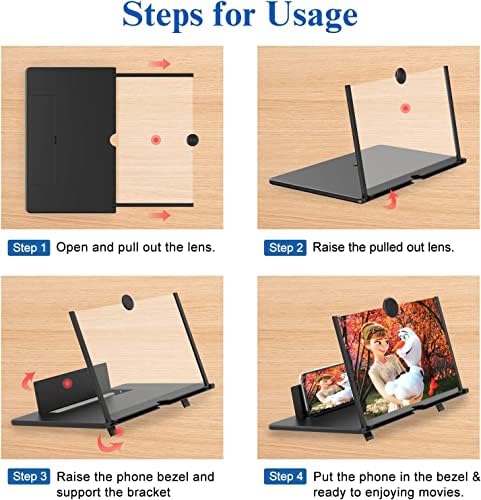 Steps for Usage

Step 1 Open and pull out the lens.

Step 2 Raise the pulled out lens.

Step 3 Raise the phone bezel and support the bracket

Step 4 Put the phone in the bezel & ready to enjoying movies.