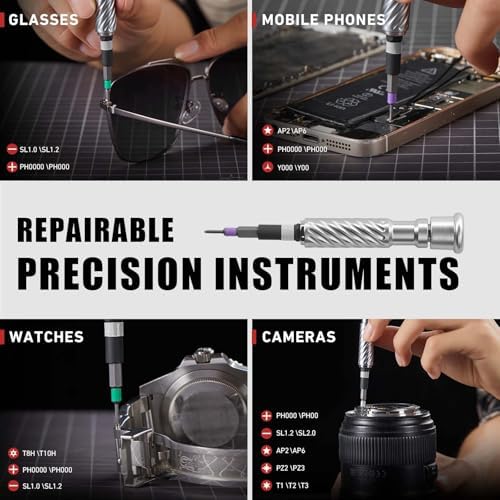 GLASSES

SL1.0 \SL1.2

PH0000 \PH000

MOBILE PHONES

AP2 \AP6

PH0000 \PH000

Y000 \Y00

REPAIRABLE
PRECISION INSTRUMENTS

WATCHES

T8H \T10H

PH0000 \PH000

SL1.0 \SL1.2

CAMERAS

PH000 \PH00

SL1.2 \SL2.0

AP2 \AP6

PZ2 \PZ3

T1 \T2 \T3