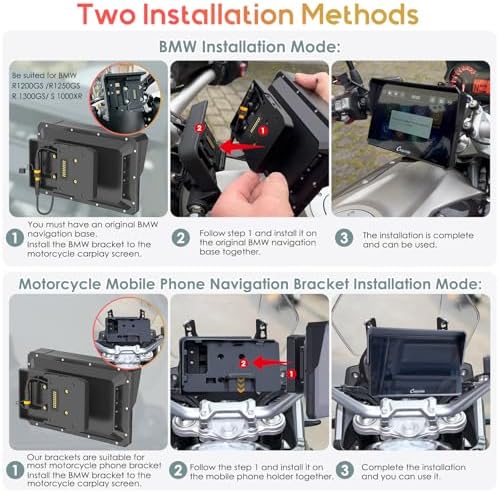 Two Installation Methods

BMW Installation Mode:

Be suited for BMW R1200GS /R1250GS R 1300GS/ S 1000XR

2 1

1 You must have an original BMW navigation base. Install the BMW bracket to the motorcycle carplay screen.

2 Follow step 1 and install it on the original BMW navigation base together.

3 The installation is complete and can be used.

Motorcycle Mobile Phone Navigation Bracket Installation Mode:

2 1

1 Our brackets are suitable for most motorcycle phone bracket Install the BMW bracket to the motorcycle carplay screen.

2 Follow the step 1 and install it on the mobile phone holder together.

3 Complete the installation and you can use it.