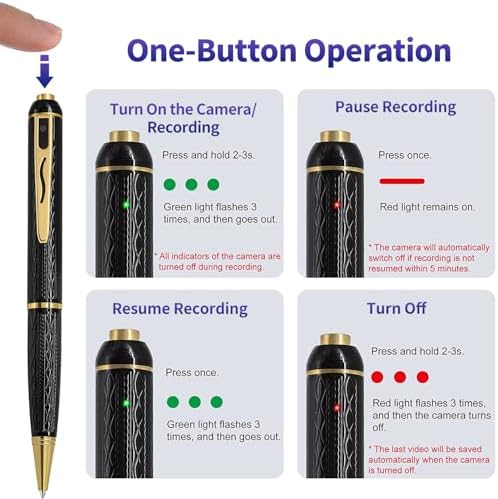 One-Button Operation

Turn On the Camera/ Recording

Press and hold 2-3s.

Green light flashes 3 times, and then goes out.

* All indicators of the camera are turned off during recording.

Pause Recording

Press once.

Red light remains on.

* The camera will automatically switch off if recording is not resumed within 5 minutes.

Resume Recording

Press once.

Green light flashes 3 times, and then goes out.

Turn Off

Press and hold 2-3s.

Red light flashes 3 times, and then the camera turns off.

* The last video will be saved automatically when the camera is turned off.