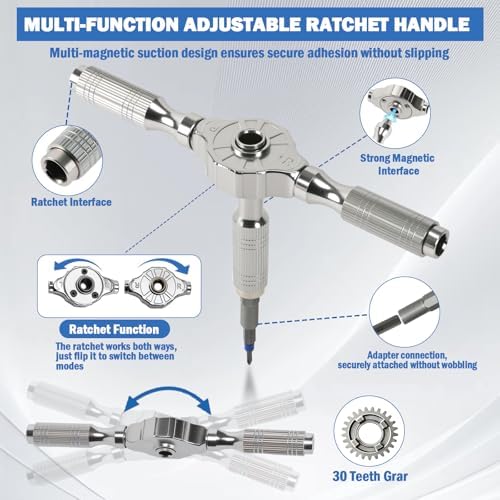 MULTI-FUNCTION ADJUSTABLE RATCHET HANDLE

Multi-magnetic suction design ensures secure adhesion without slipping

Ratchet Interface

Strong Magnetic Interface

Ratchet Function

The ratchet works both ways, just flip it to switch between modes

Adapter connection, securely attached without wobbling

30 Teeth Grar