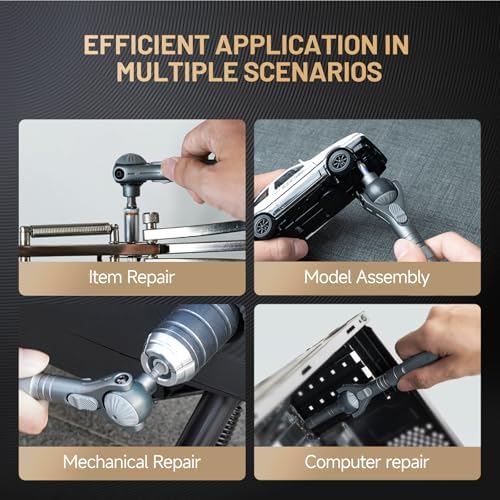 EFFICIENT APPLICATION IN MULTIPLE SCENARIOS

Item Repair

Model Assembly

Mechanical Repair

Computer repair