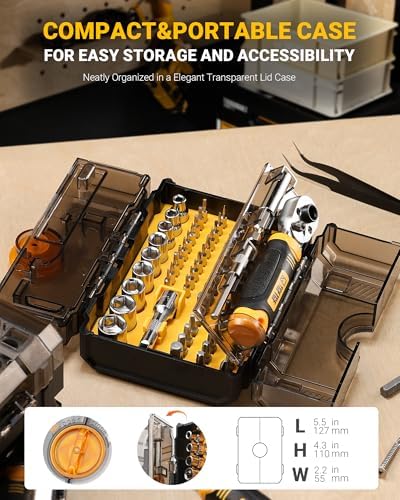 COMPACT&PORTABLE CASE
FOR EASY STORAGE AND ACCESSIBILITY

Neatly Organized in a Elegant Transparent Lid Case

L 5.5 in 127 mm
H 4.3 in 110 mm
W 2.2 in 55 mm