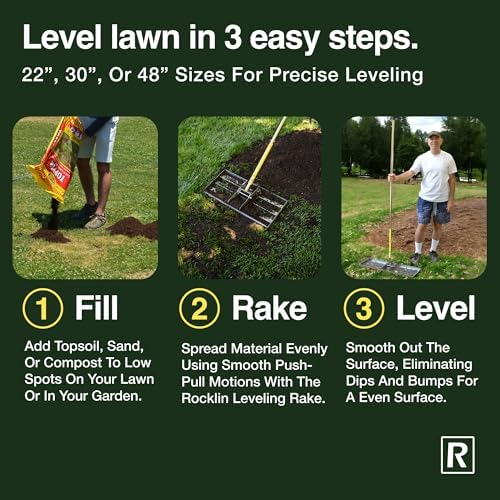 Level lawn in 3 easy steps.
22", 30", Or 48" Sizes For Precise Leveling

1 Fill
Add Topsoil, Sand, Or Compost To Low Spots On Your Lawn Or In Your Garden.

2 Rake
Spread Material Evenly Using Smooth Push-Pull Motions With The Rocklin Leveling Rake.

3 Level
Smooth Out The Surface, Eliminating Dips And Bumps For A Even Surface.

R