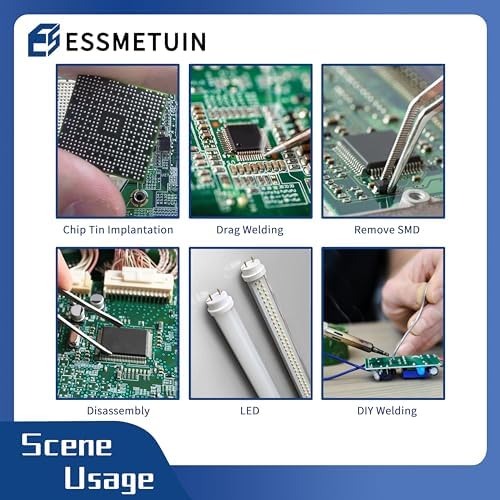 ESSMETUIN

Chip Tin Implantation

Drag Welding

Remove SMD

Disassembly

LED

DIY Welding

Scene Usage