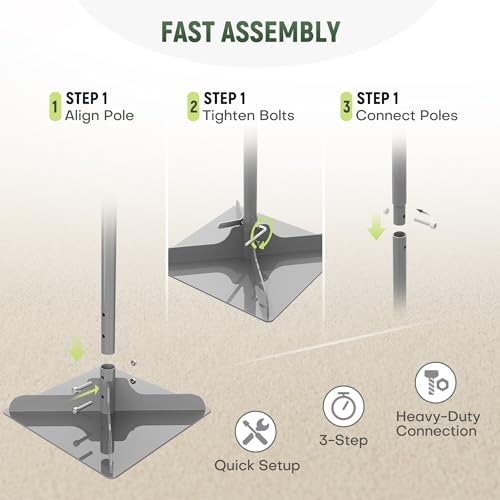 FAST ASSEMBLY

1 STEP 1
Align Pole

2 STEP 1
Tighten Bolts

3 STEP 1
Connect Poles

Quick Setup

3-Step

Heavy-Duty
Connection