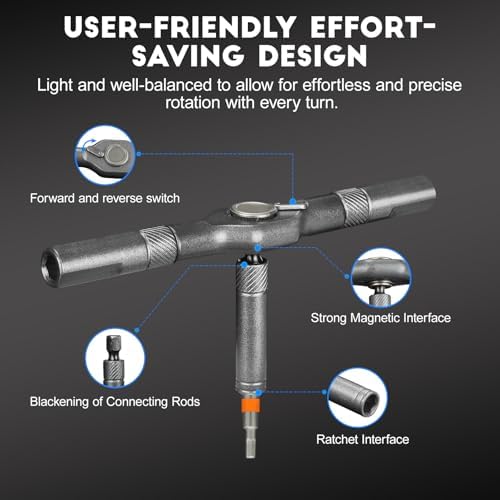 USER-FRIENDLY EFFORT-SAVING DESIGN

Light and well-balanced to allow for effortless and precise rotation with every turn.

Forward and reverse switch

Strong Magnetic Interface

Blackening of Connecting Rods

Ratchet Interface