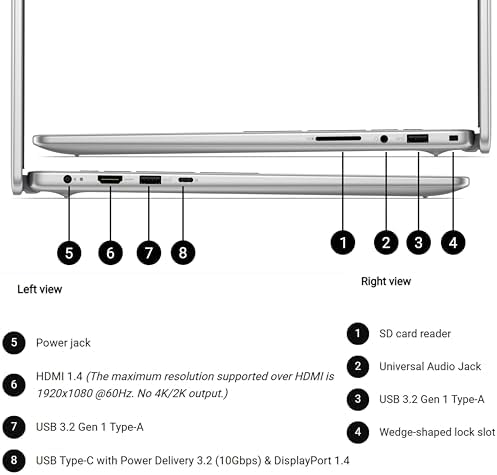 5 6 7 8

1 2 3 4

Left view

Right view

5 Power jack

6 HDMI 1.4 (The maximum resolution supported over HDMI is 1920x1080 @60Hz. No 4K/2K output.)

7 USB 3.2 Gen 1 Type-A

8 USB Type-C with Power Delivery 3.2 (10Gbps) & DisplayPort 1.4

1 SD card reader

2 Universal Audio Jack

3 USB 3.2 Gen 1 Type-A

4 Wedge-shaped lock slot