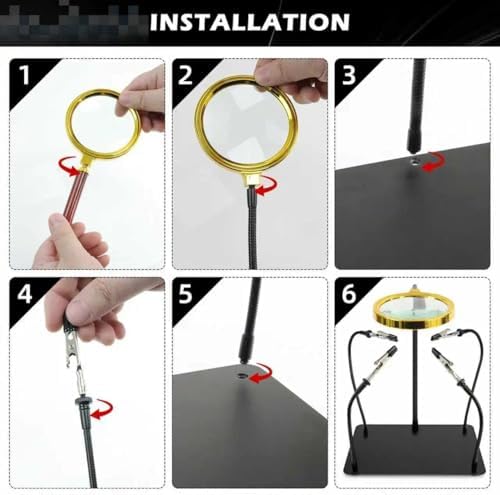 INSTALLATION

1

2

3

4

5

6