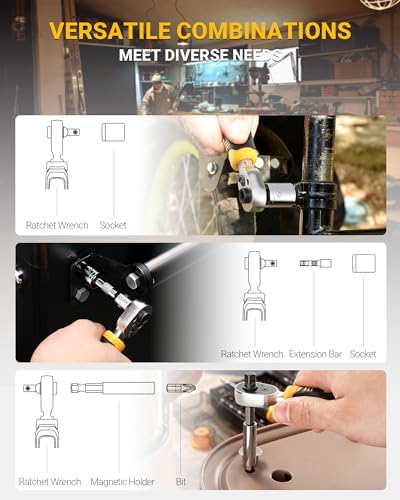 VERSATILE COMBINATIONS
MEET DIVERSE NEEDS

Ratchet Wrench Socket

Ratchet Wrench Extension Bar Socket

Ratchet Wrench Magnetic Holder Bit