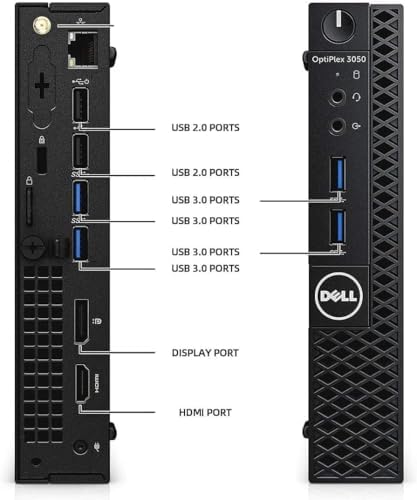 OptiPlex 3050

USB 2.0 PORTS

USB 2.0 PORTS

USB 3.0 PORTS

USB 3.0 PORTS

USB 3.0 PORTS

USB 3.0 PORTS

DELL

DISPLAY PORT

HDMI

HDMI PORT