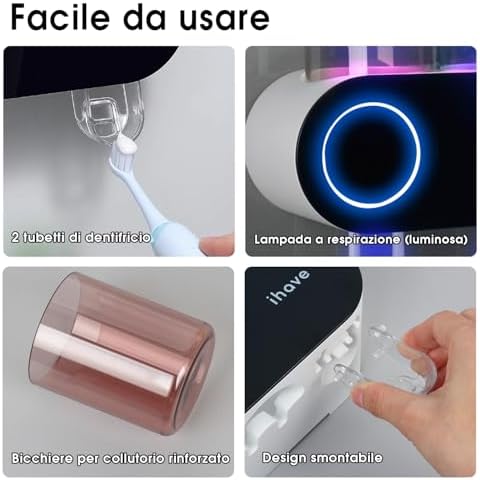 Facile da usare

2 tubetti di dentifricio

Lampada a respirazione (luminosa)

ihave

Bicchiere per collutorio rinforzato

Design smontabile