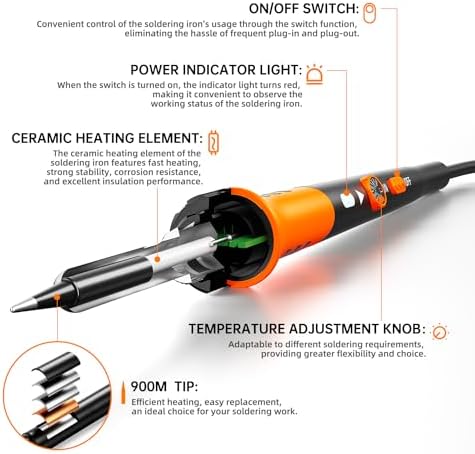 ON/OFF SWITCH:
Convenient control of the soldering iron's usage through the switch function, eliminating the hassle of frequent plug-in and plug-out.

POWER INDICATOR LIGHT:
When the switch is turned on, the indicator light turns red, making it convenient to observe the working status of the soldering iron.

CERAMIC HEATING ELEMENT:
The ceramic heating element of the soldering iron features fast heating, strong stability, corrosion resistance, and excellent insulation performance.

TEMPERATURE ADJUSTMENT KNOB:
Adaptable to different soldering requirements, providing greater flexibility and choice.

900M TIP:
Efficient heating, easy replacement, an ideal choice for your soldering work.