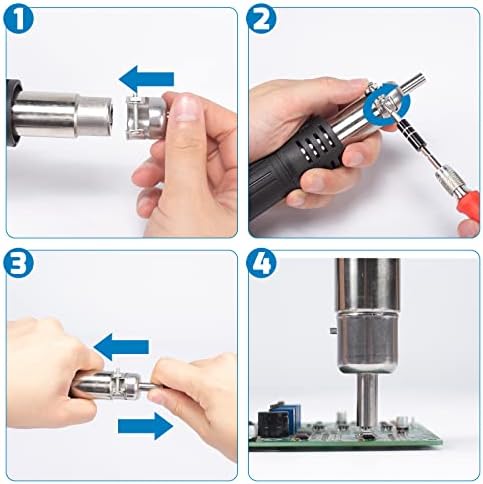 1

2

3

4