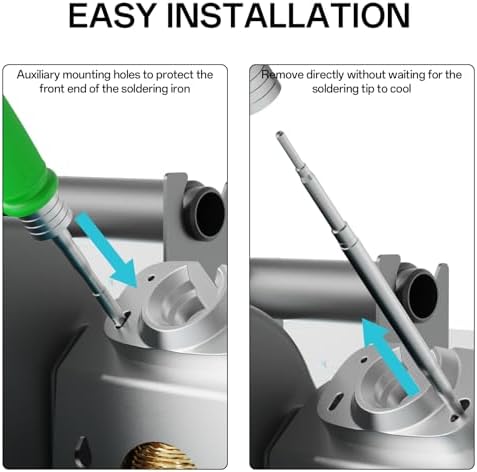 EASY INSTALLATION

Auxiliary mounting holes to protect the front end of the soldering iron

Remove directly without waiting for the soldering tip to cool