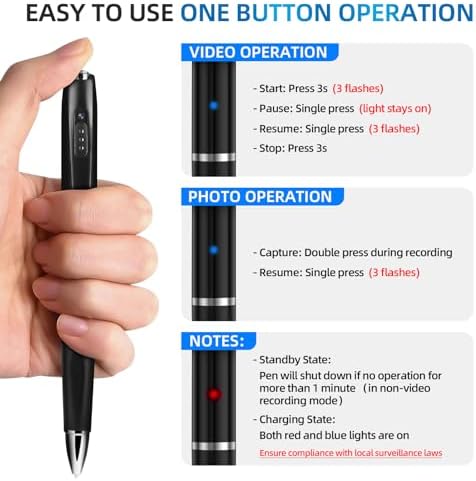 EASY TO USE ONE BUTTON OPERATION

VIDEO OPERATION

- Start: Press 3s (3 flashes)
- Pause: Single press (light stays on)
- Resume: Single press (3 flashes)
- Stop: Press 3s

PHOTO OPERATION

- Capture: Double press during recording
- Resume: Single press (3 flashes)

NOTES:

- Standby State:
Pen will shut down if no operation for more than 1 minute (in non-video recording mode)
- Charging State:
Both red and blue lights are on

Ensure compliance with local surveillance laws