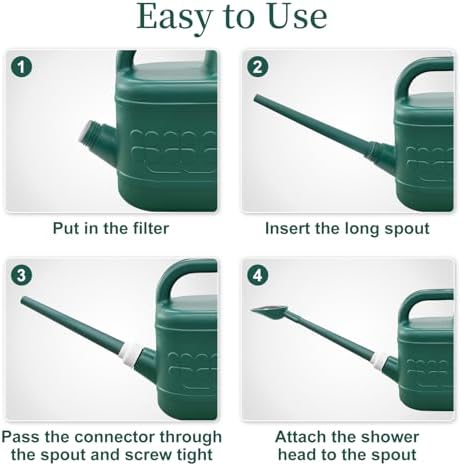 Easy to Use

1

Put in the filter

2

Insert the long spout

3

Pass the connector through the spout and screw tight

4

Attach the shower head to the spout