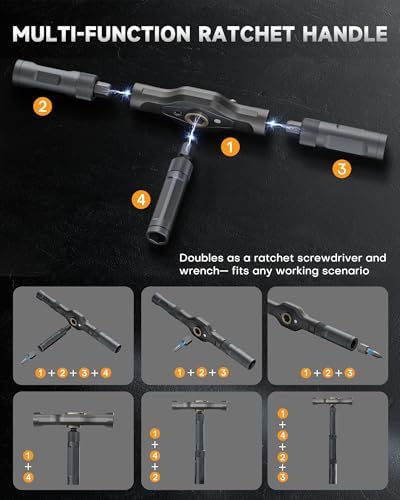 MULTI-FUNCTION RATCHET HANDLE

2

1

3

4

Doubles as a ratchet screwdriver and wrench— fits any working scenario

1 + 2 + 3 + 4

1 + 2 + 3

1 + 2 + 3

1 + 4

1 + 4 + 2

1 + 4 + 2 + 3