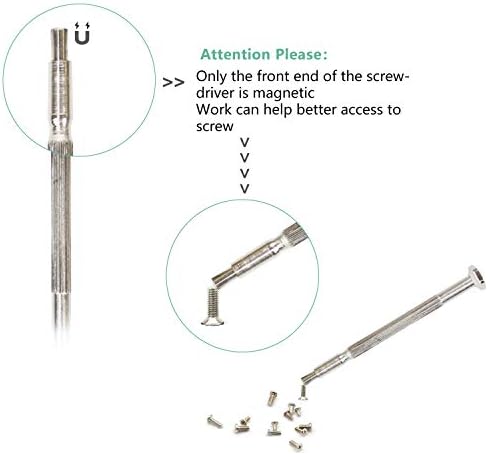 Attention Please:

>>

Only the front end of the screwdriver is magnetic
Work can help better access to screw

v
v
v
v