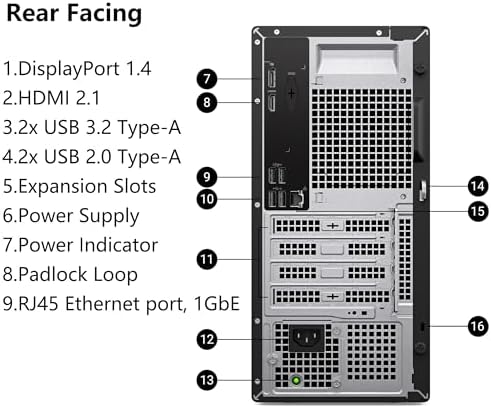 Rear Facing

1.DisplayPort 1.4
2.HDMI 2.1
3.2x USB 3.2 Type-A
4.2x USB 2.0 Type-A
5.Expansion Slots
6.Power Supply
7.Power Indicator
8.Padlock Loop
9.RJ45 Ethernet port, 1GbE

7
8
9
10
11
12
13
14
15
16